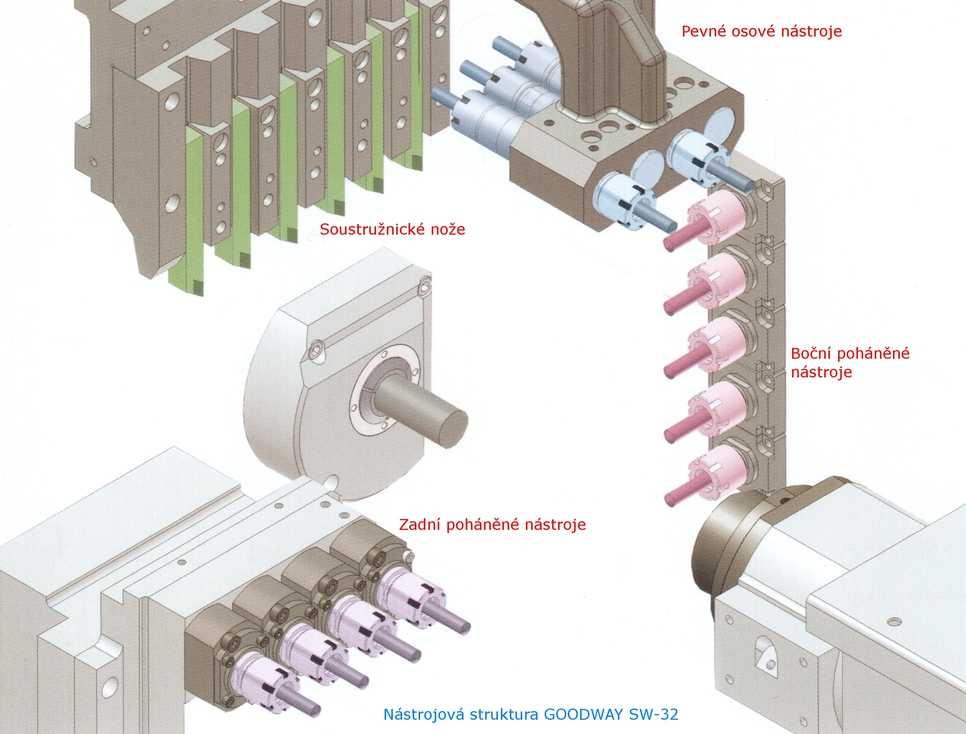 Pevné osové nástroje

Soustružnické nože

Boční poháněné nástroje

Zadní poháněné nástroje

Nástrojová struktura GOODWAY SW-32